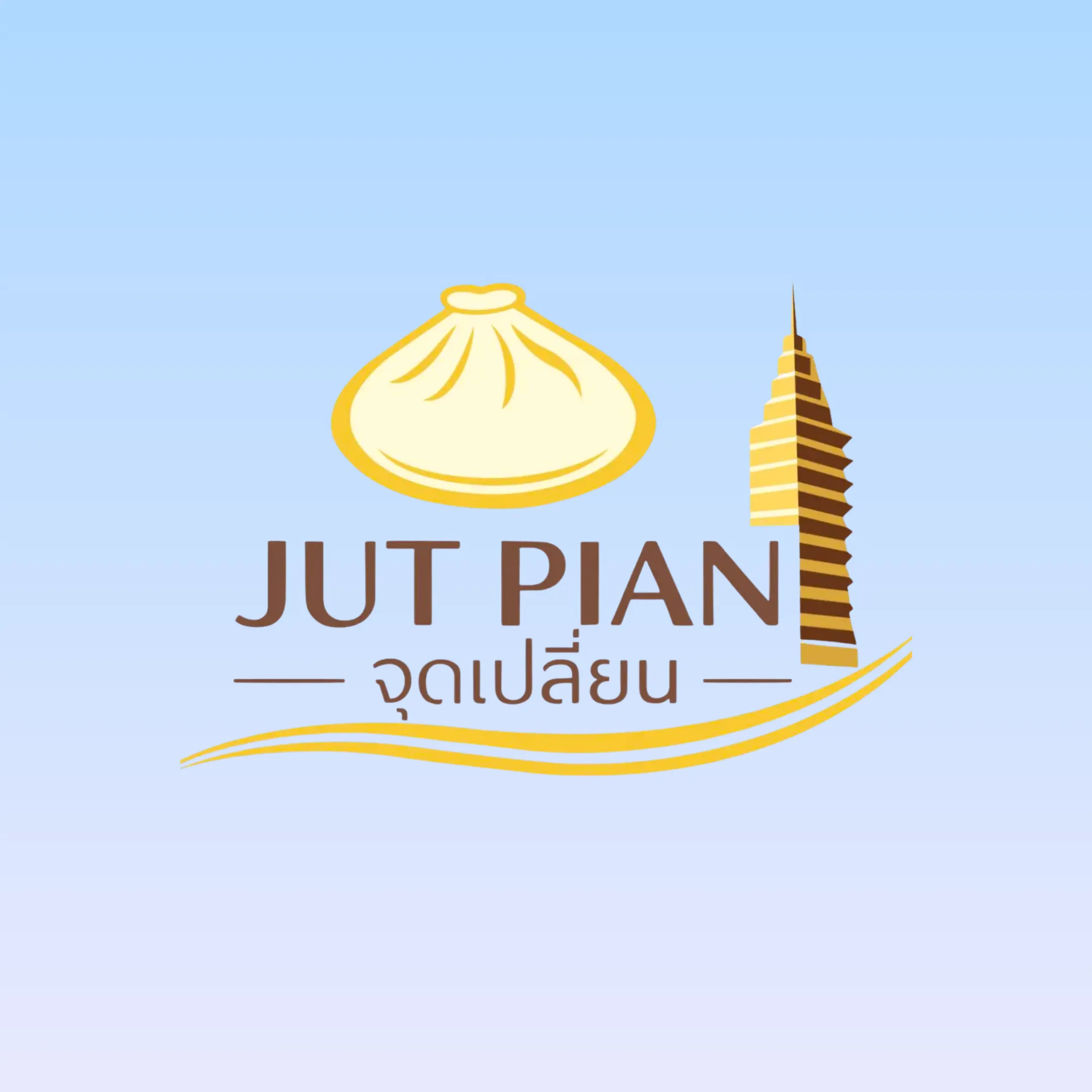 JUT PIAN
จุดเปลี่ยน